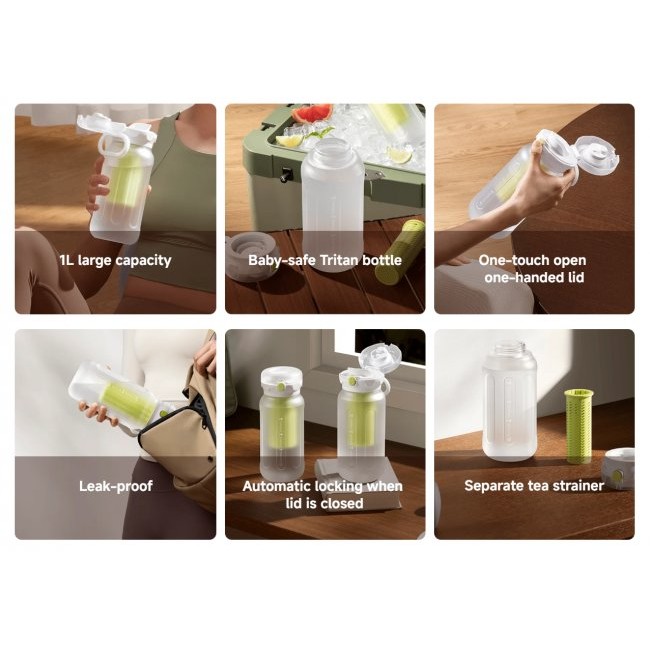 1L large capacity

Baby-safe Tritan bottle

One-touch open one-handed lid

Leak-proof

Automatic locking when lid is closed

Separate tea strainer