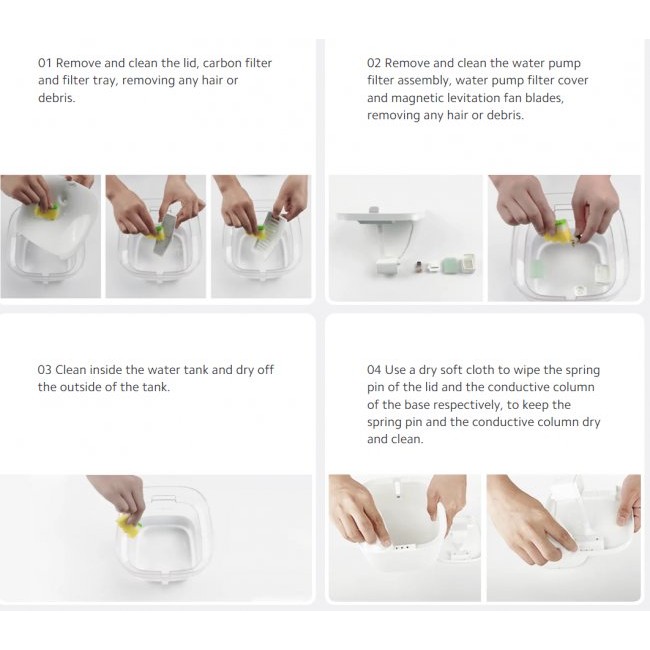 01 Remove and clean the lid, carbon filter and filter tray, removing any hair or debris.

02 Remove and clean the water pump filter assembly, water pump filter cover and magnetic levitation fan blades, removing any hair or debris.

03 Clean inside the water tank and dry off the outside of the tank.

04 Use a dry soft cloth to wipe the spring pin of the lid and the conductive column of the base respectively, to keep the spring pin and the conductive column dry and clean.