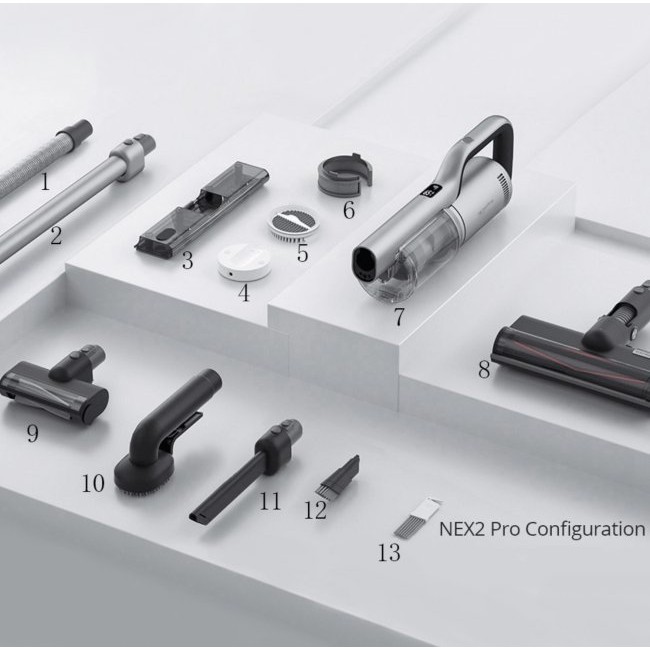 1
2
3
4
5
6
7
8
9
10
11
12
13
NEX2 Pro Configuration