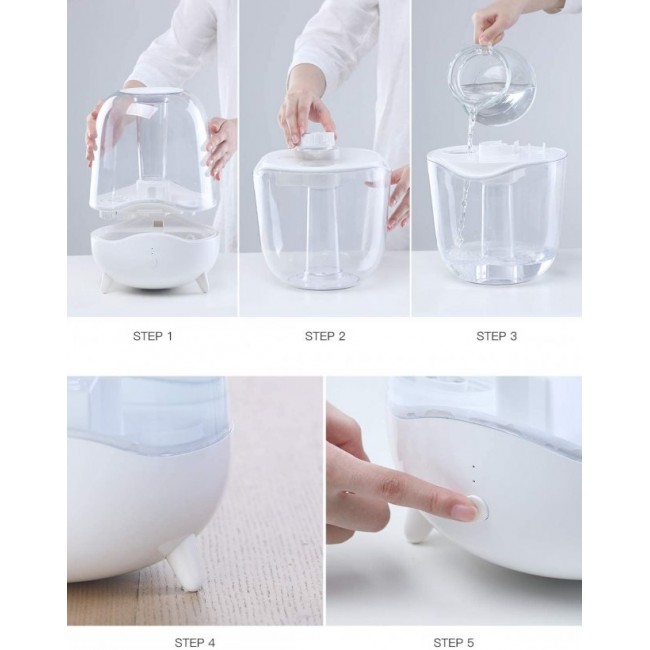 STEP 1

STEP 2

STEP 3

STEP 4

STEP 5