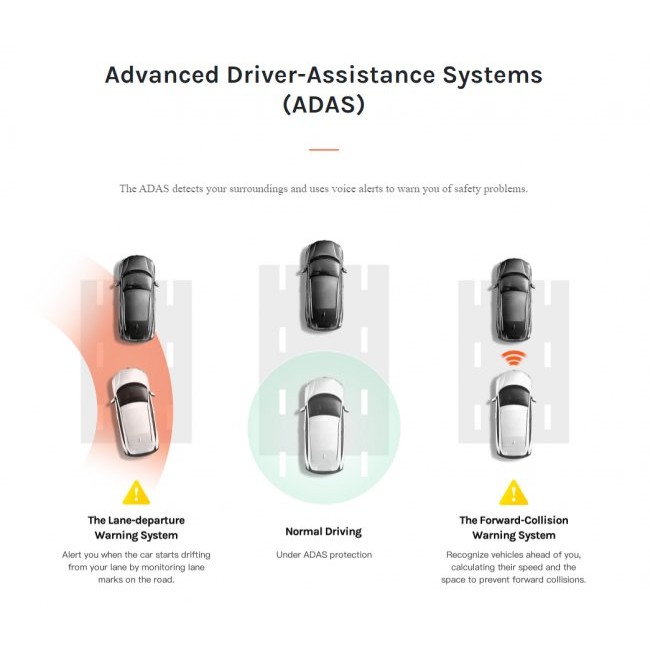 Advanced Driver-Assistance Systems (ADAS)

The ADAS detects your surroundings and uses voice alerts to warn you of safety problems.

The Lane-departure Warning System

Alert you when the car starts drifting from your lane by monitoring lane marks on the road.

Normal Driving

Under ADAS protection

The Forward-Collision Warning System

Recognize vehicles ahead of you, calculating their speed and the space to prevent forward collisions.