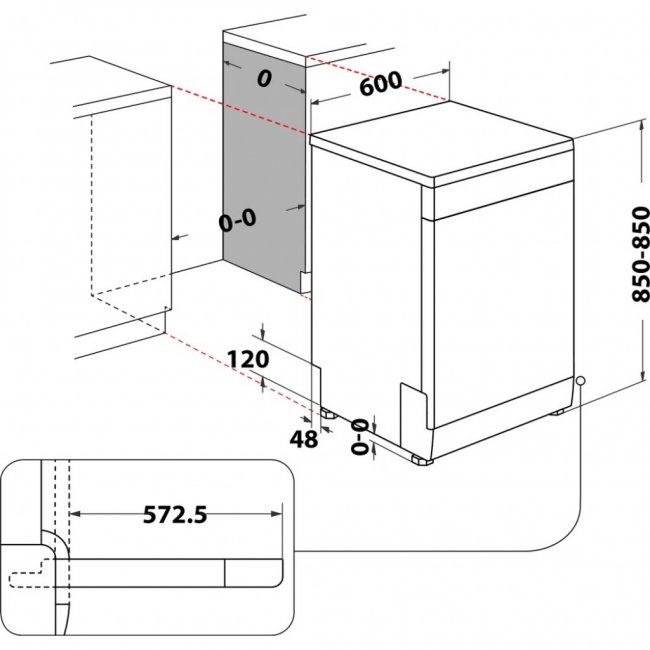 0
600
0-0
850-850
120
48
0-0
572.5