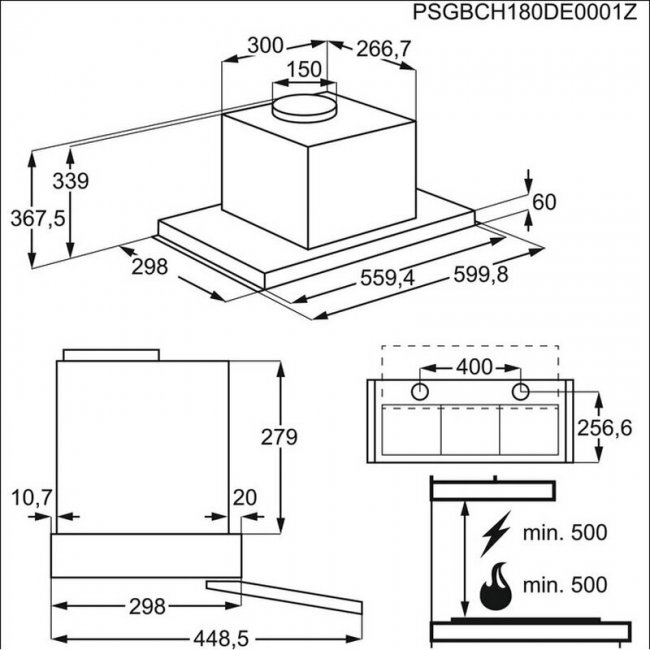 PSGBCH180DE0001Z

300
266,7
150
339
367,5
60
298
559,4
599,8

279
10,7
20
298
448,5

400
256,6
min. 500
min. 500