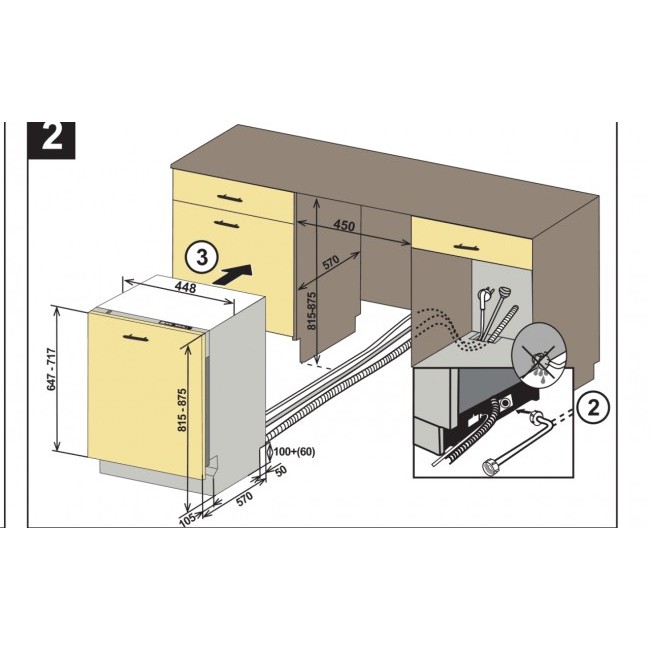 2

450

570

815-875

3

448

647 - 717

815 - 875

100+(60)

50

570

105

2