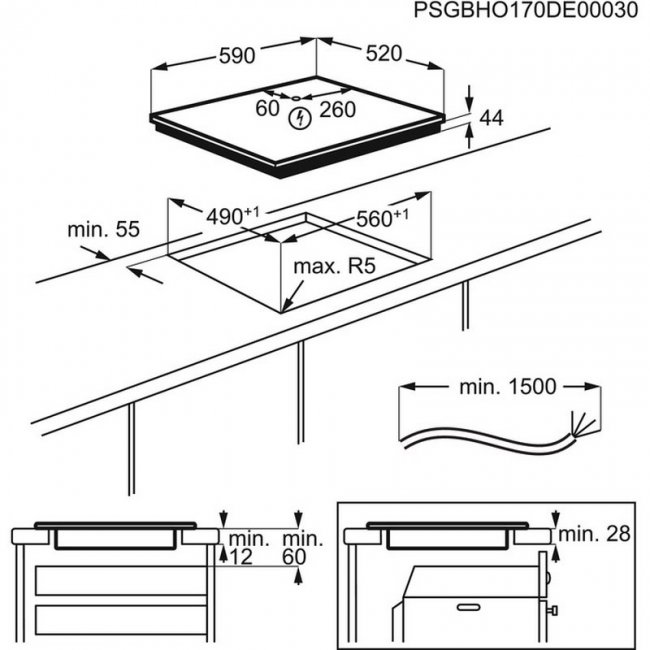 PSGBHO170DE00030

590

520

60

260

44

$490^{+1}$

$560^{+1}$

min. 55

max. R5

min. 1500

min. 12

min. 60

min. 28