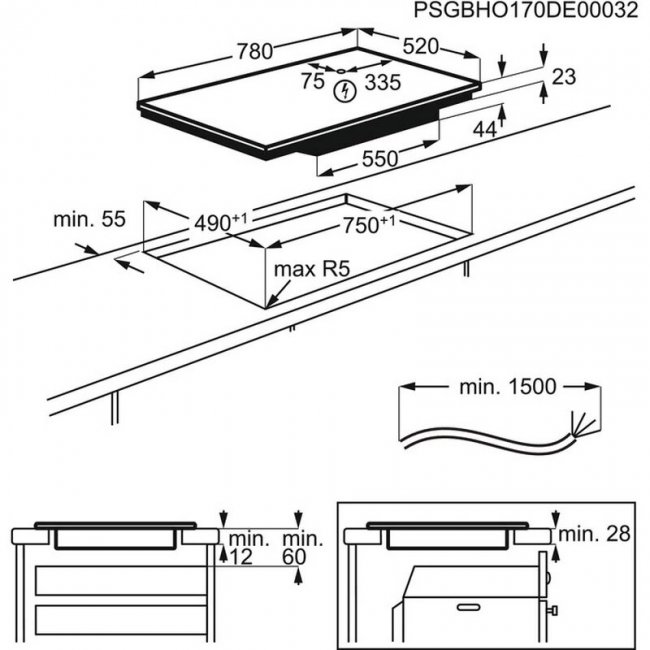 PSGBHO170DE00032

780
520
75
335
23
44
550

min. 55
$490^{+1}$
$750^{+1}$
max R5

min. 1500

min. 12
min. 60

min. 28