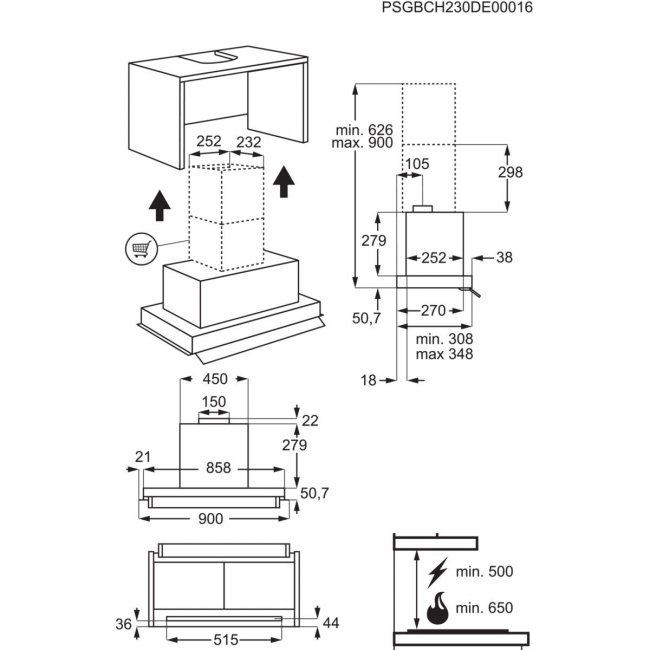 PSGBCH230DE00016

252
232

min. 626
max. 900
105
298
279
252
38
50,7
270
min. 308
max 348
18

450
150
22
279
21
858
50,7
900

36
515
44

min. 500
min. 650